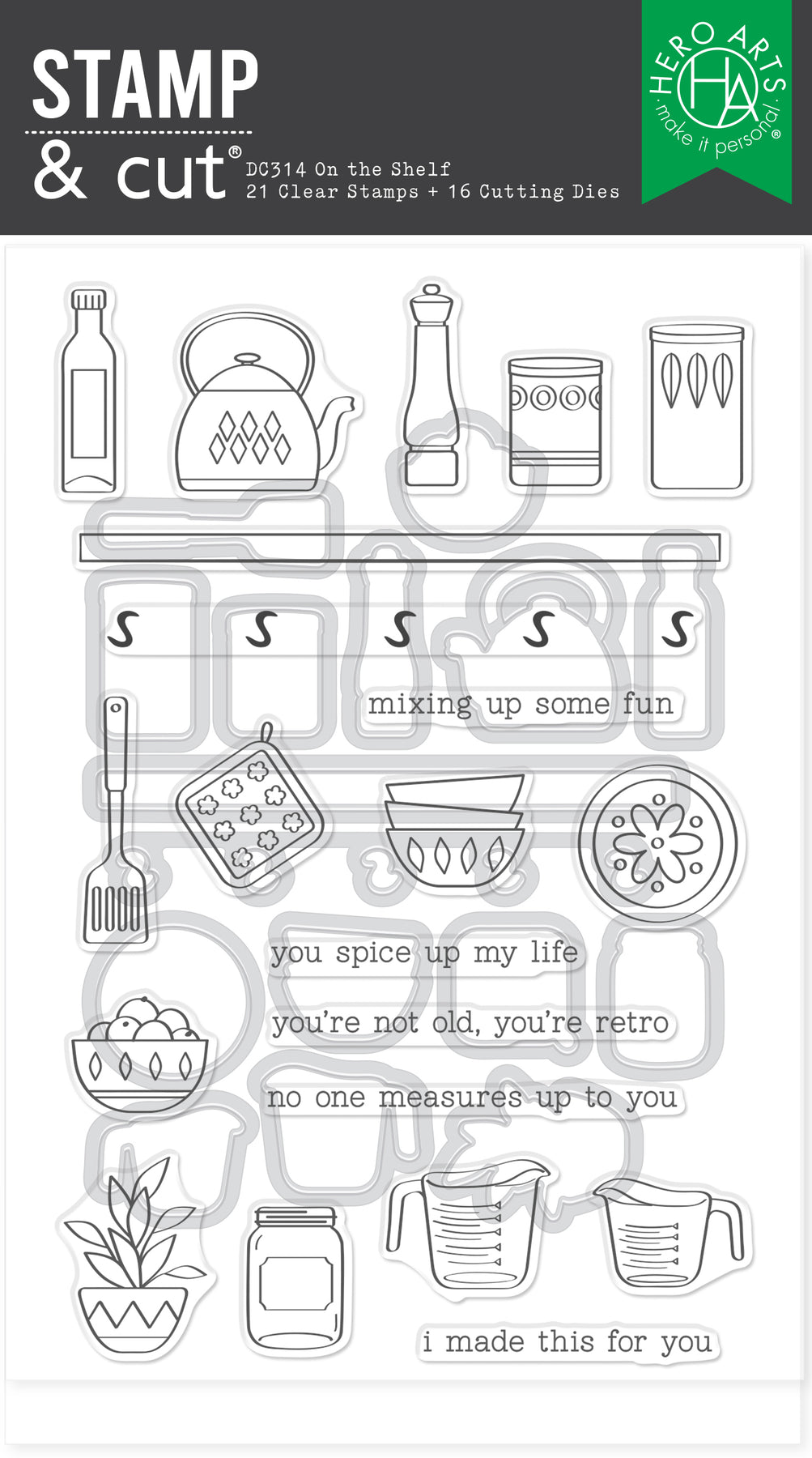 STAMP
& cut®
DC314 On the Shelf
21 Clear Stamps + 16 Cutting Dies

HERO ARTS
HA
make it personal®

S S S S S

mixing up some fun

you spice up my life

you're not old, you're retro

no one measures up to you

i made this for you